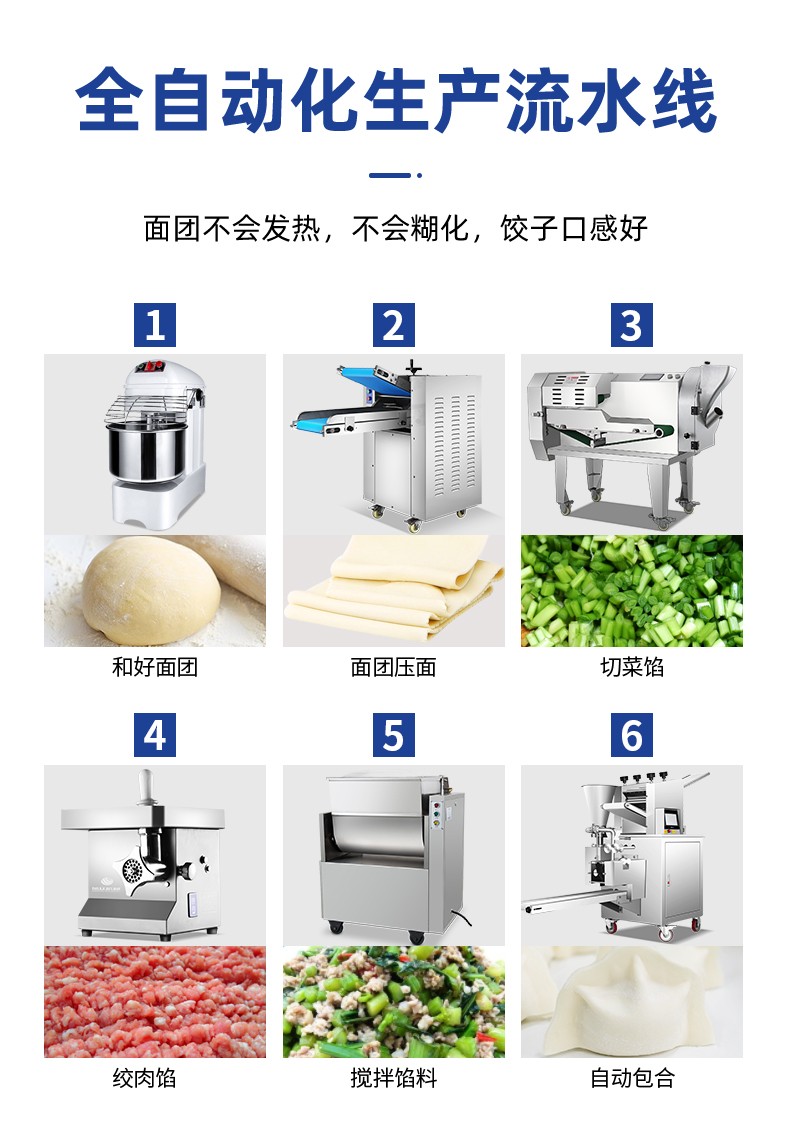 全自动化生产流水线

面团不会发热，不会糊化，饺子口感好

1

和好面团

2

面团压面

3

切菜馅

4

绞肉馅

5

搅拌馅料

6

自动包合